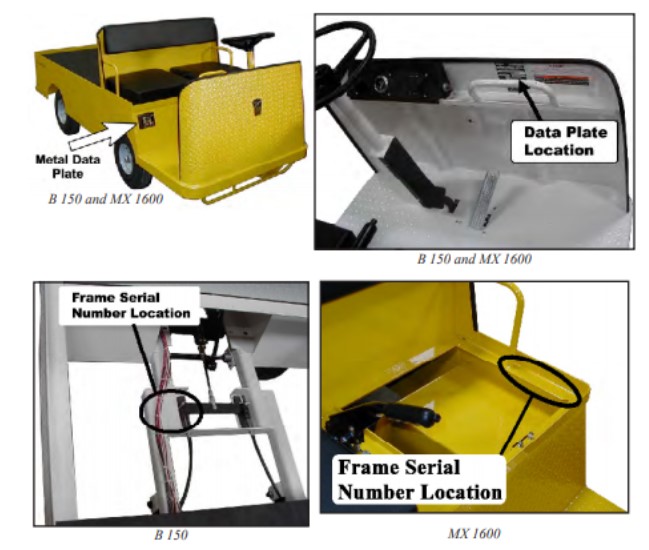 Metal Data Plate

B 150 and MX 1600

Data Plate Location

B 150 and MX 1600

Frame Serial Number Location

B 150

Frame Serial Number Location

MX 1600