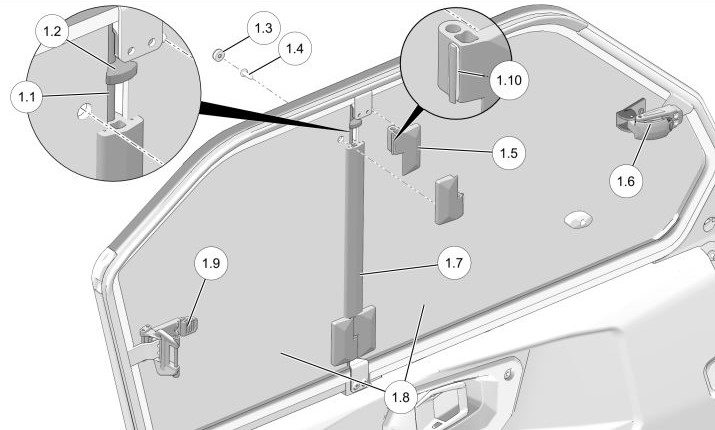 1.2
1.1
1.3
1.4
1.10
1.5
1.6
1.9
1.7
1.8