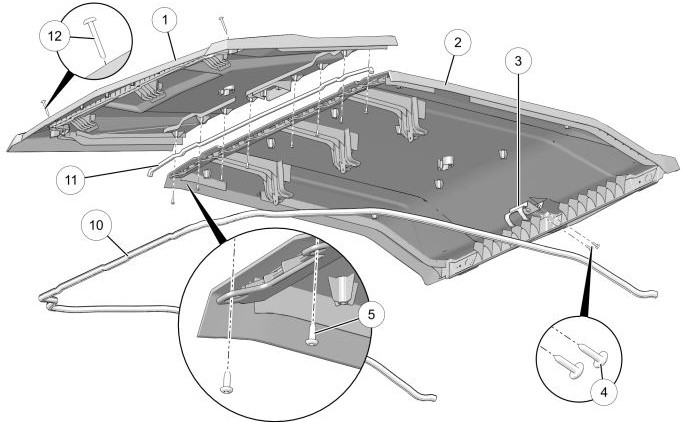 12
1
2
3
11
10
5
4