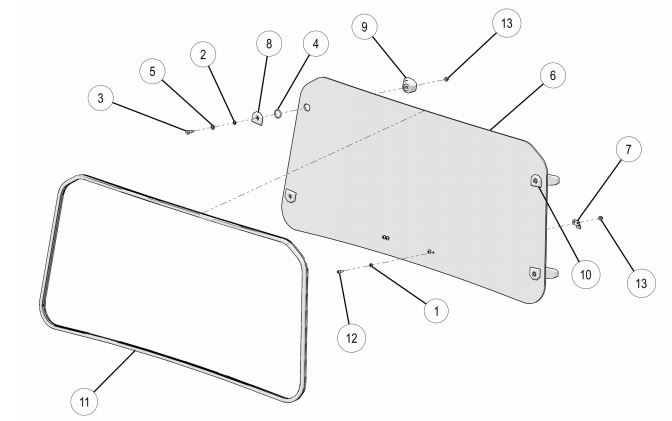 9
13
8
4
2
5
6
3
7
10
13
1
12
11