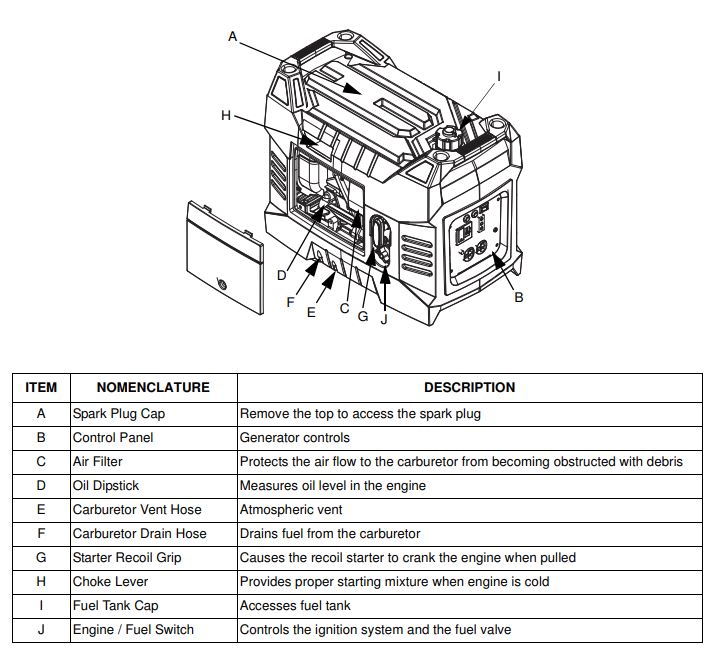 A
I
H
D
F
E
C
G
J
B

| ITEM | NOMENCLATURE | DESCRIPTION |
|---|---|---|
| A | Spark Plug Cap | Remove the top to access the spark plug |
| B | Control Panel | Generator controls |
| C | Air Filter | Protects the air flow to the carburetor from becoming obstructed with debris |
| D | Oil Dipstick | Measures oil level in the engine |
| E | Carburetor Vent Hose | Atmospheric vent |
| F | Carburetor Drain Hose | Drains fuel from the carburetor |
| G | Starter Recoil Grip | Causes the recoil starter to crank the engine when pulled |
| H | Choke Lever | Provides proper starting mixture when engine is cold |
| I | Fuel Tank Cap | Accesses fuel tank |
| J | Engine / Fuel Switch | Controls the ignition system and the fuel valve |