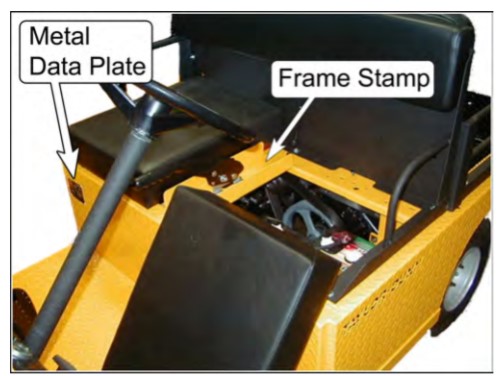 Metal Data Plate

Frame Stamp