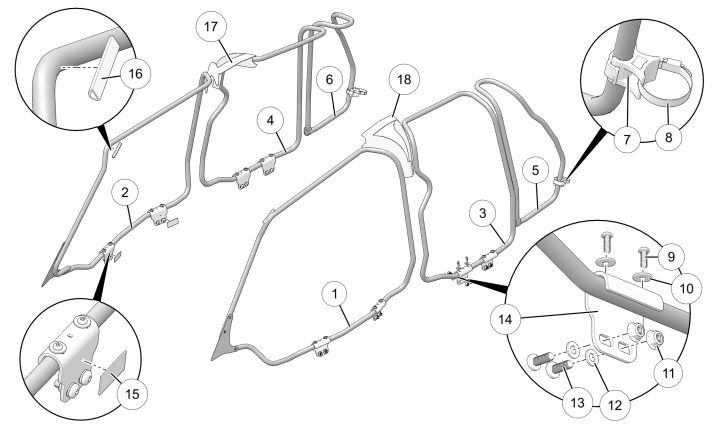 17
16
6
18
4
7
8
2
5
3
9
10
1
14
11
15
13
12