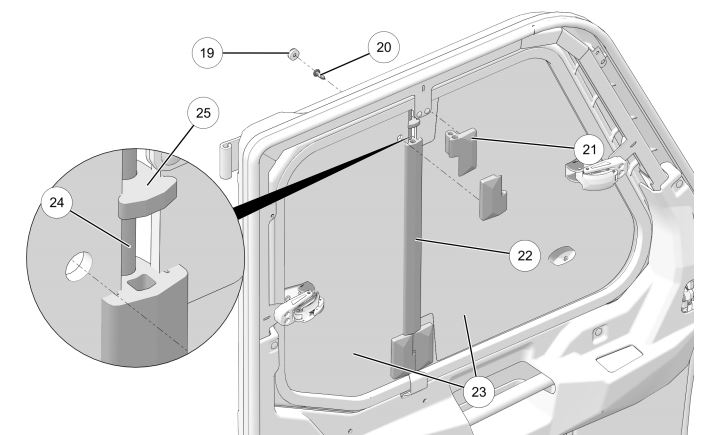 19
20
25
21
24
22
23