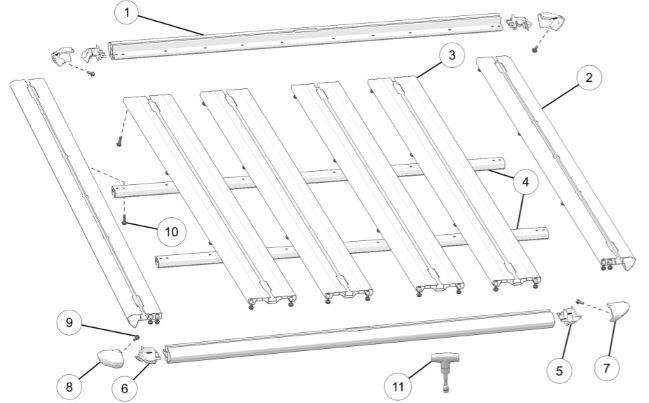 1
3
2
4
10
9
5
7
8
6
11