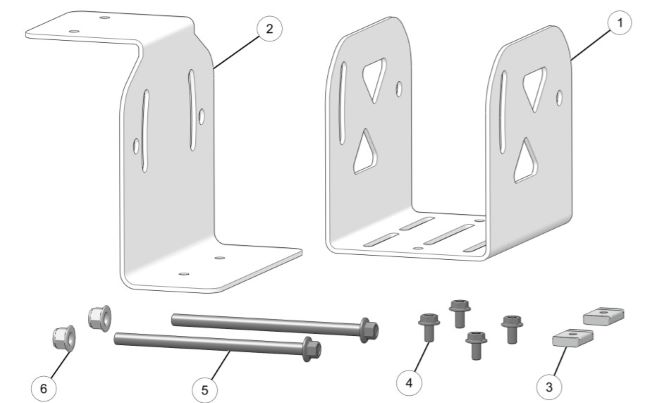 2
1
6
5
4
3