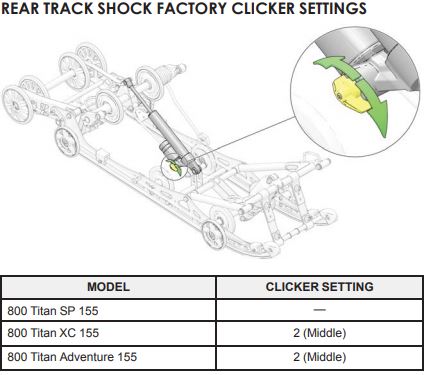 REAR TRACK SHOCK FACTORY CLICKER SETTINGS

| MODEL | CLICKER SETTING |
|---|---|
| 800 Titan SP 155 | — |
| 800 Titan XC 155 | 2 (Middle) |
| 800 Titan Adventure 155 | 2 (Middle) |